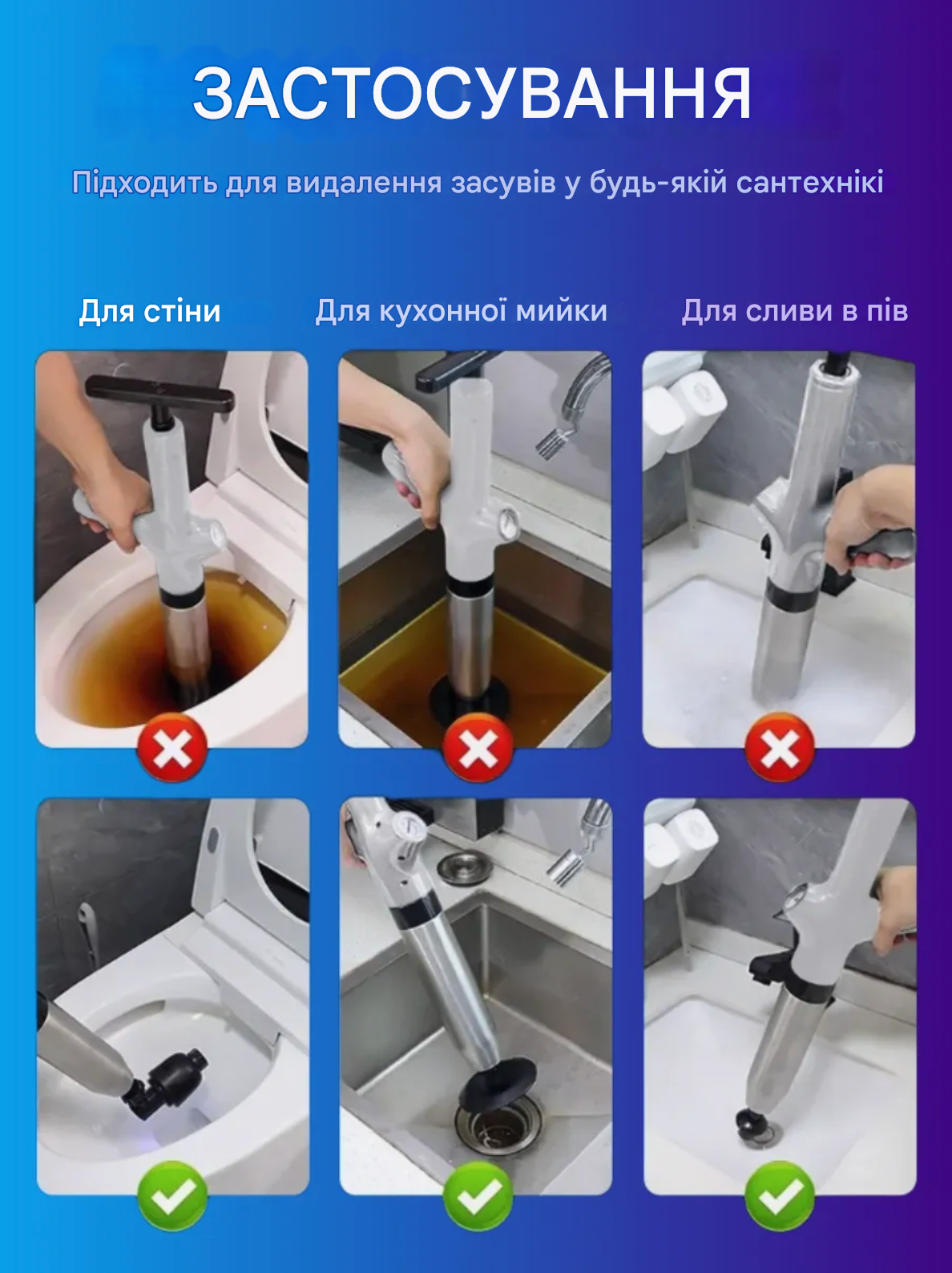 ЗАСТОСУВАННЯ

Підходить для видалення засувів у будь-якій сантехніці

Для стіни

Для кухонної мийки

Для сливи в пів